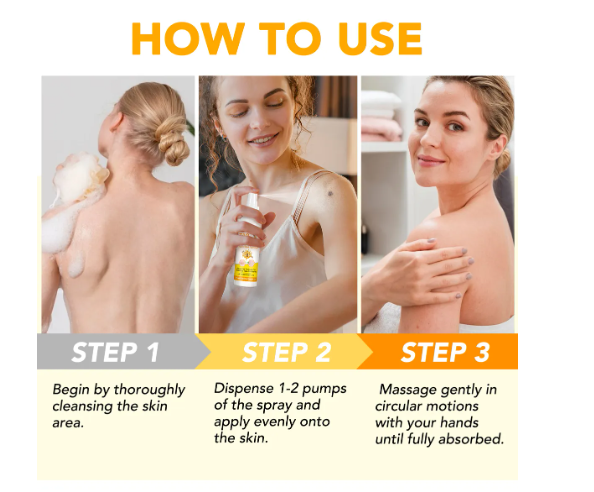 HOW TO USE

STEP 1

Begin by thoroughly cleansing the skin area.

STEP 2

Dispense 1-2 pumps of the spray and apply evenly onto the skin.

STEP 3

Massage gently in circular motions with your hands until fully absorbed.